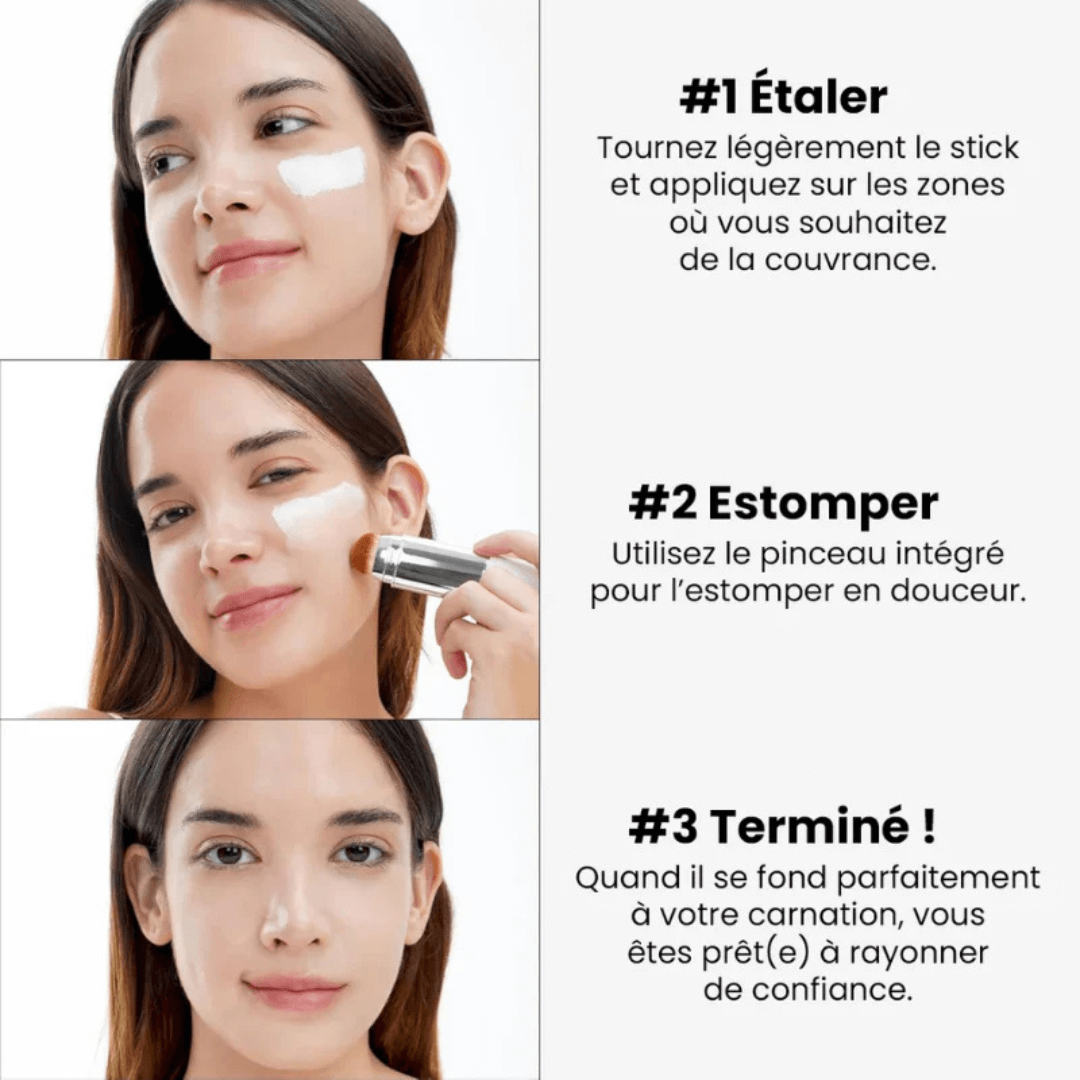 #1 Étaler
Tournez légèrement le stick et appliquez sur les zones où vous souhaitez de la couvrance.

#2 Estomper
Utilisez le pinceau intégré pour l'estomper en douceur.

#3 Terminé !
Quand il se fond parfaitement à votre carnation, vous êtes prêt(e) à rayonner de confiance.